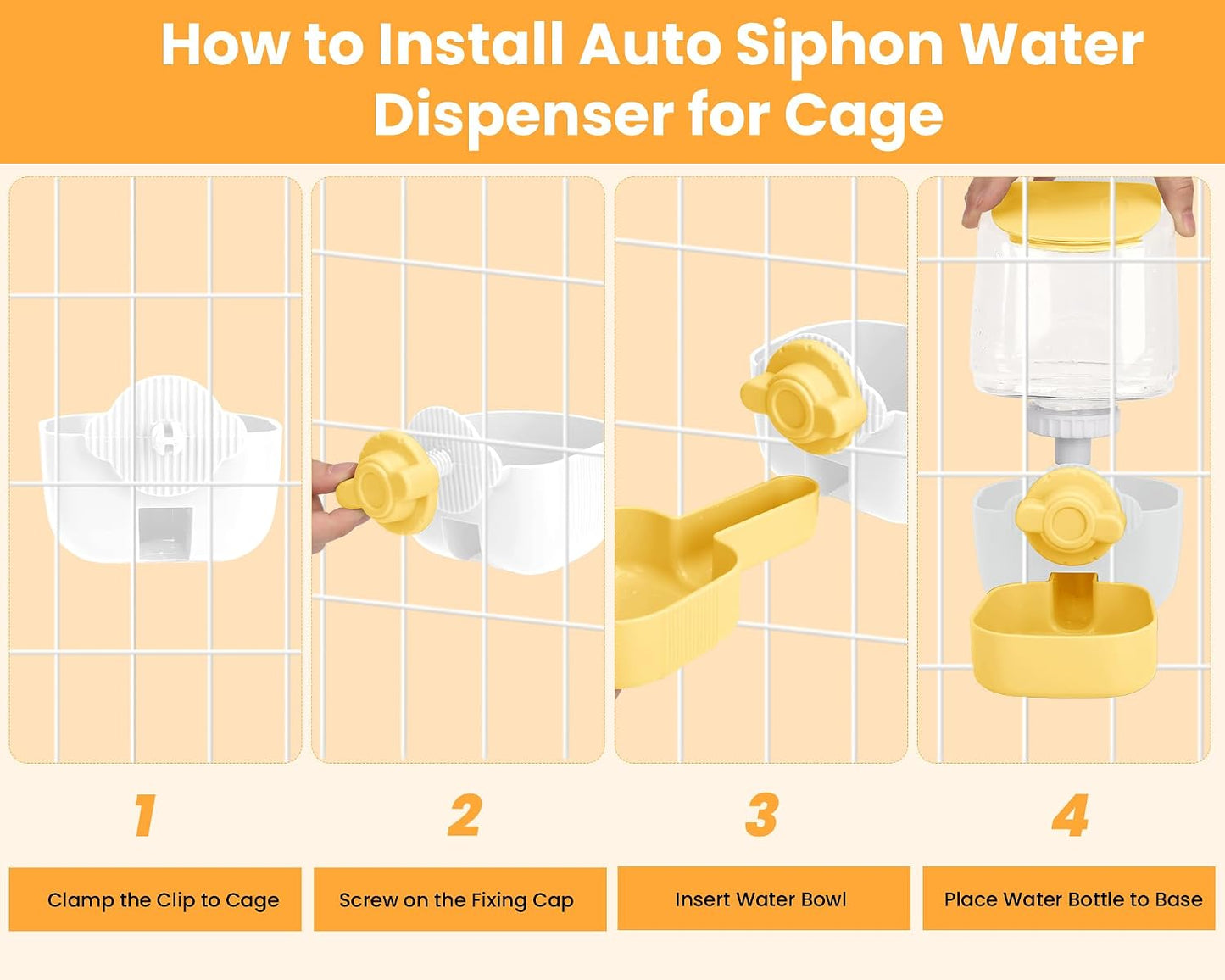 How to Install Auto Siphon Water Dispenser for Cage

1

Clamp the Clip to Cage

2

Screw on the Fixing Cap

3

Insert Water Bowl

4

Place Water Bottle to Base