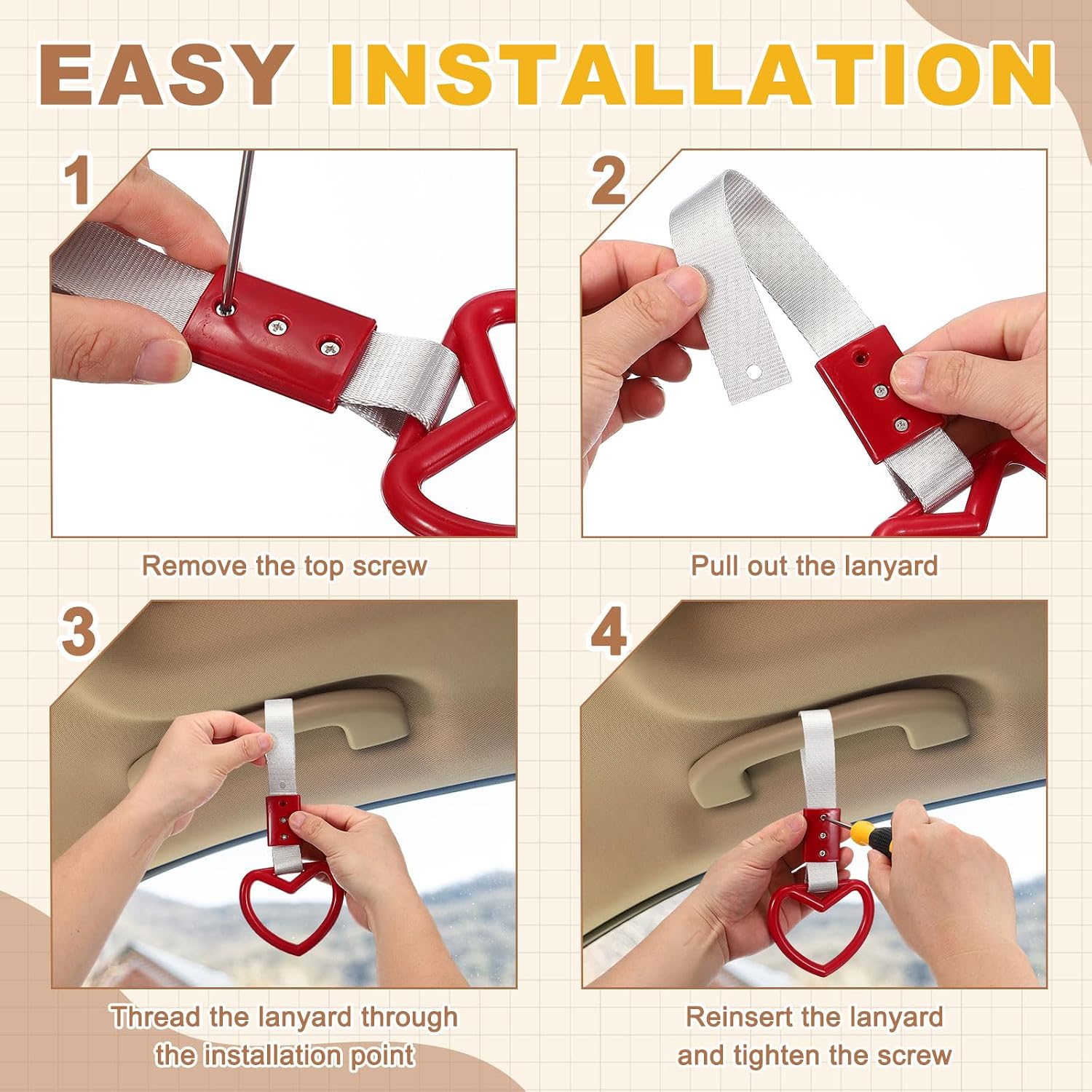 EASY INSTALLATION

1

Remove the top screw

2

Pull out the lanyard

3

Thread the lanyard through the installation point

4

Reinsert the lanyard and tighten the screw