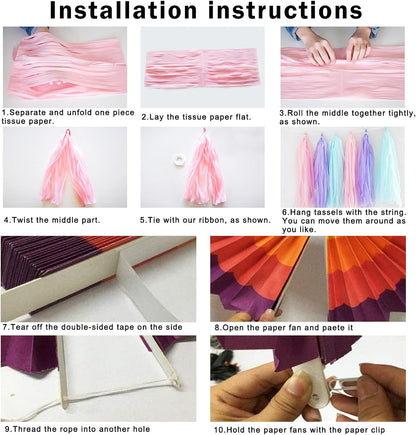 Installation instructions

1.Separate and unfold one piece tissue paper.

2.Lay the tissue paper flat.

3.Roll the middle together tightly, as shown.

4.Twist the middle part.

5.Tie with our ribbon, as shown.

6.Hang tassels with the string. You can move them around as you like.

7.Tear off the double-sided tape on the side

8.Open the paper fan and paete it

9.Thread the rope into another hole

10.Hold the paper fans with the paper clip