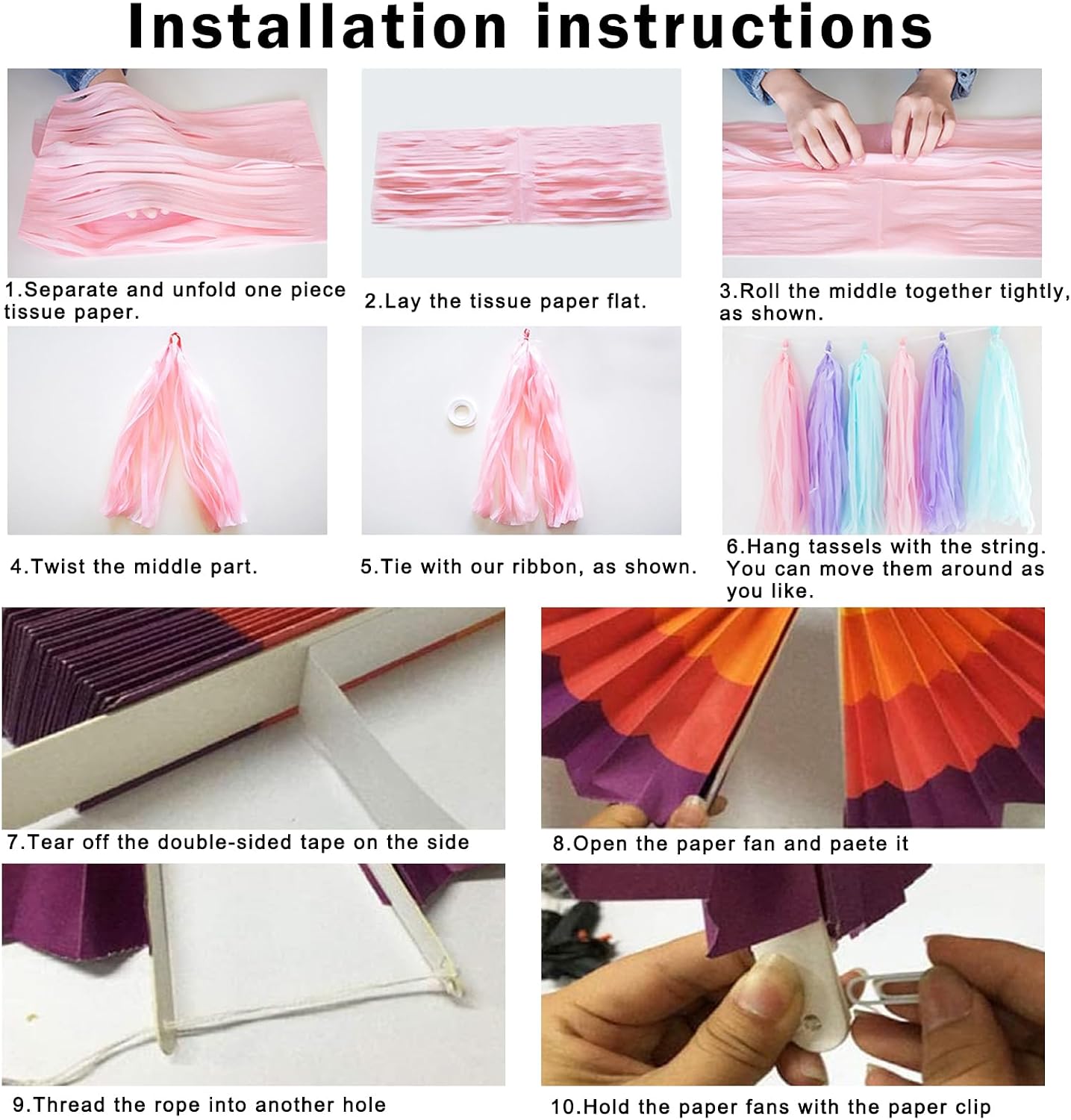 Installation instructions

1.Separate and unfold one piece tissue paper.

2.Lay the tissue paper flat.

3.Roll the middle together tightly, as shown.

4.Twist the middle part.

5.Tie with our ribbon, as shown.

6.Hang tassels with the string. You can move them around as you like.

7.Tear off the double-sided tape on the side

8.Open the paper fan and paete it

9.Thread the rope into another hole

10.Hold the paper fans with the paper clip