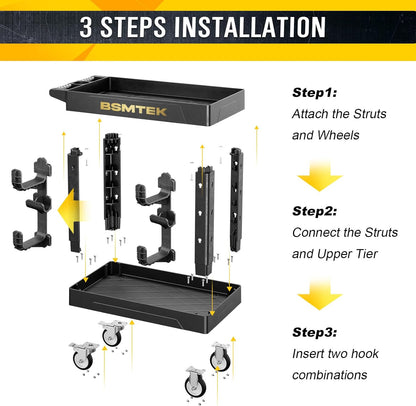 3 STEPS INSTALLATION

BSMTEK

Step1:
Attach the Struts and Wheels

Step2:
Connect the Struts and Upper Tier

Step3:
Insert two hook combinations