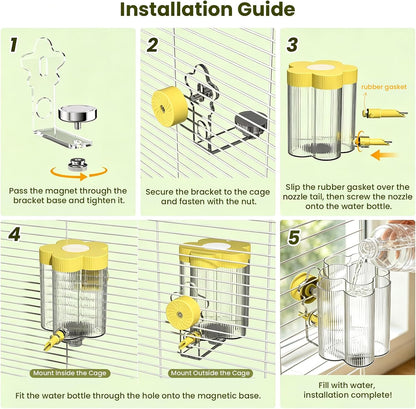 Installation Guide

1

Pass the magnet through the bracket base and tighten it.

2

Secure the bracket to the cage and fasten with the nut.

3

rubber gasket

Slip the rubber gasket over the nozzle tail, then screw the nozzle onto the water bottle.

4

Mount Inside the Cage

Mount Outside the Cage

Fit the water bottle through the hole onto the magnetic base.

5

Fill with water, installation complete!