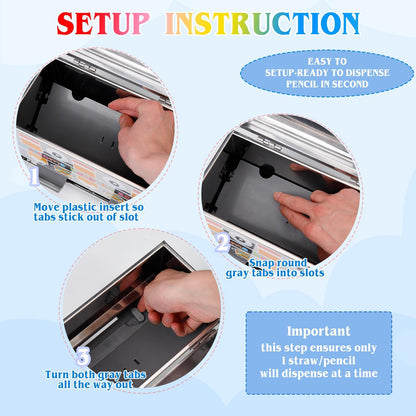 SETUP INSTRUCTION

EASY TO
SETUP-READY TO DISPENSE
PENCIL IN SECOND

1

Move plastic insert so
tabs stick out of slot

2

Snap round
gray tabs into slots

3

Turn both gray tabs
all the way out

Important
this step ensures only
1 straw/pencil
will dispense at a time