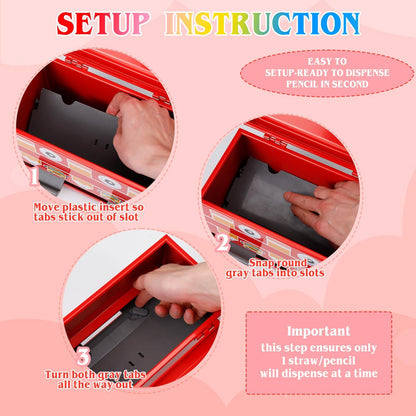 SETUP INSTRUCTION

EASY TO SETUP-READY TO DISPENSE PENCIL IN SECOND

1

Move plastic insert so tabs stick out of slot

2

Snap round gray tabs into slots

3

Turn both gray tabs all the way out

Important
this step ensures only 1 straw/pencil will dispense at a time