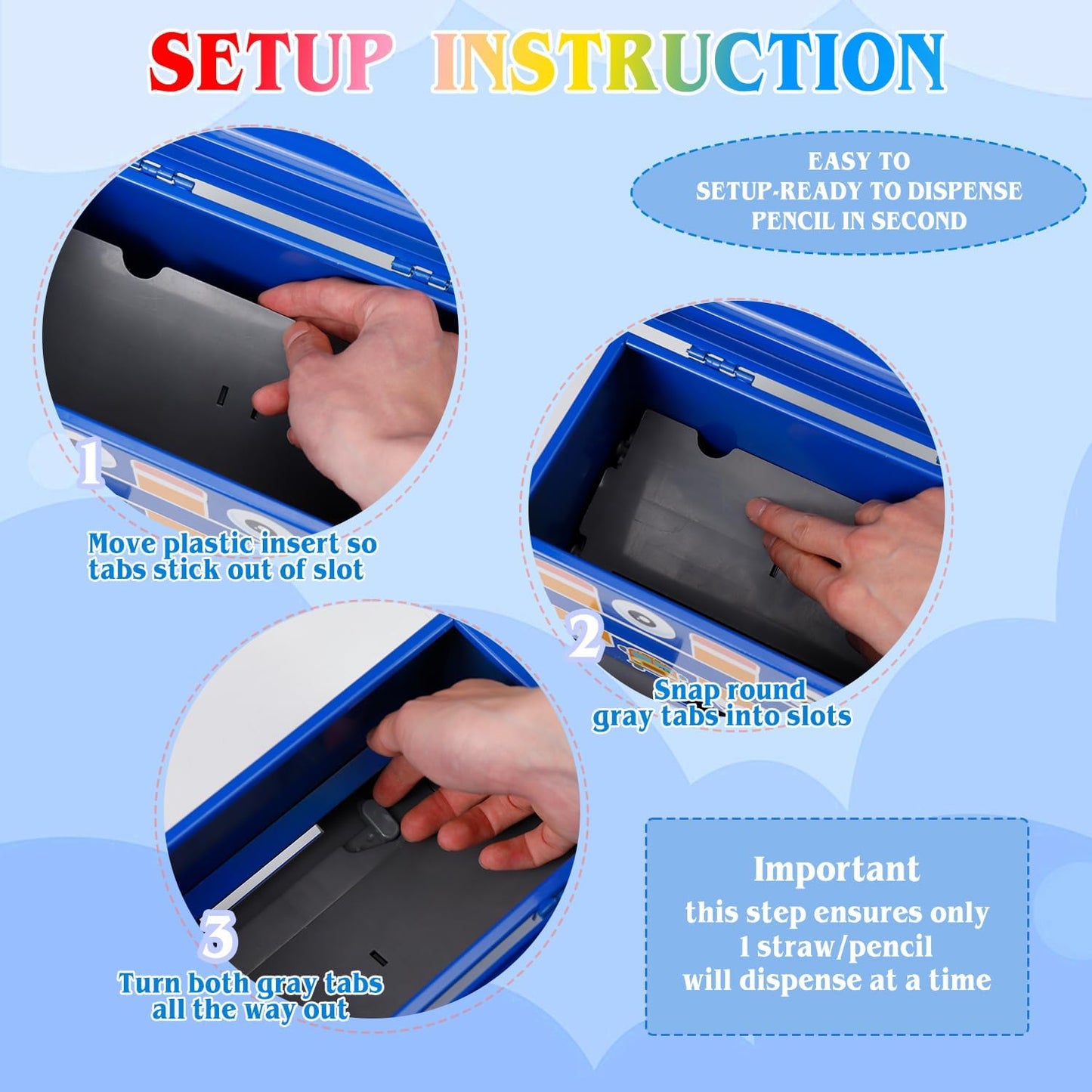 SETUP INSTRUCTION

EASY TO
SETUP-READY TO DISPENSE
PENCIL IN SECOND

1

Move plastic insert so tabs stick out of slot

2

Snap round gray tabs into slots

3

Turn both gray tabs all the way out

Important
this step ensures only
1 straw/pencil
will dispense at a time