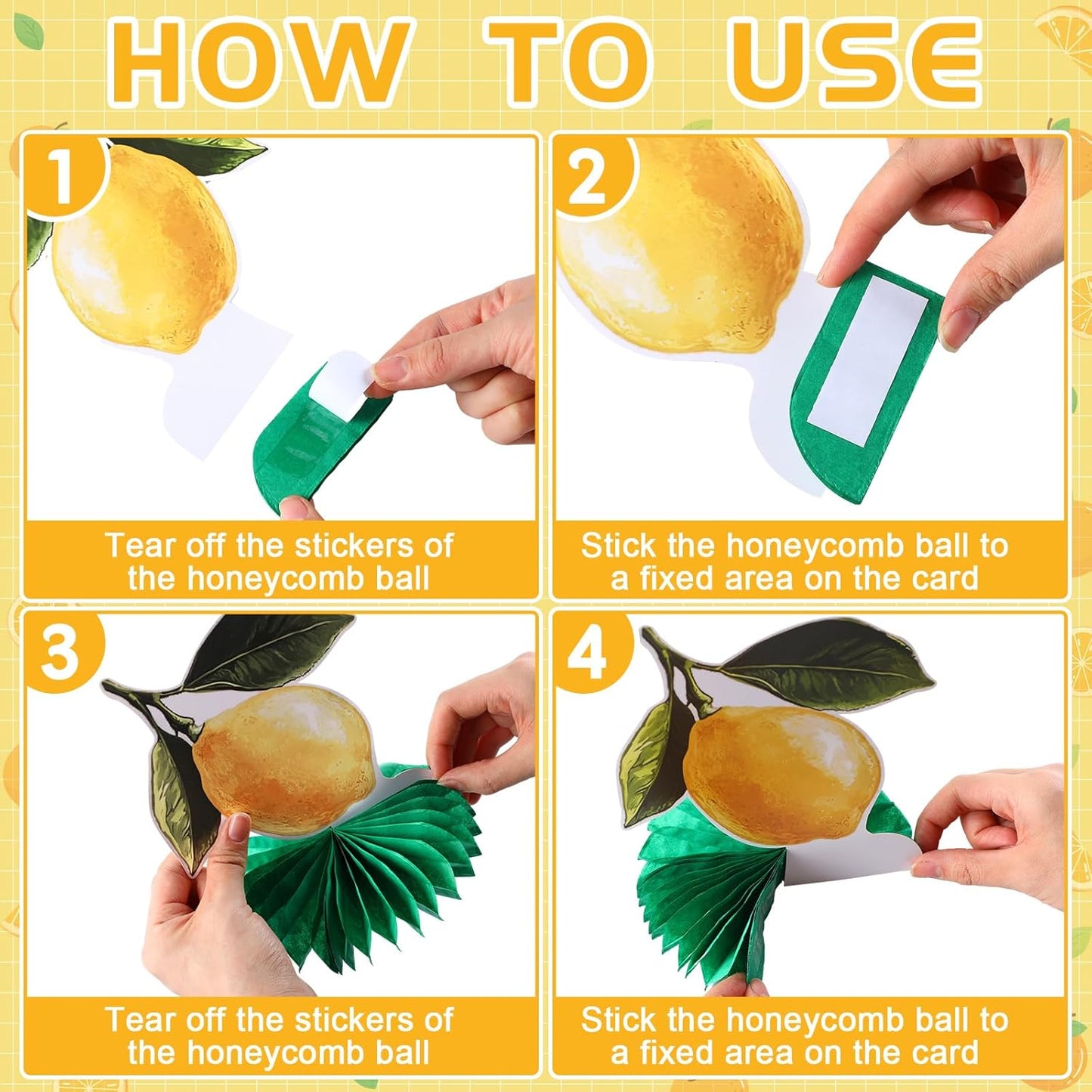 HOW TO USE

1

Tear off the stickers of the honeycomb ball

2

Stick the honeycomb ball to a fixed area on the card

3

Tear off the stickers of the honeycomb ball

4

Stick the honeycomb ball to a fixed area on the card