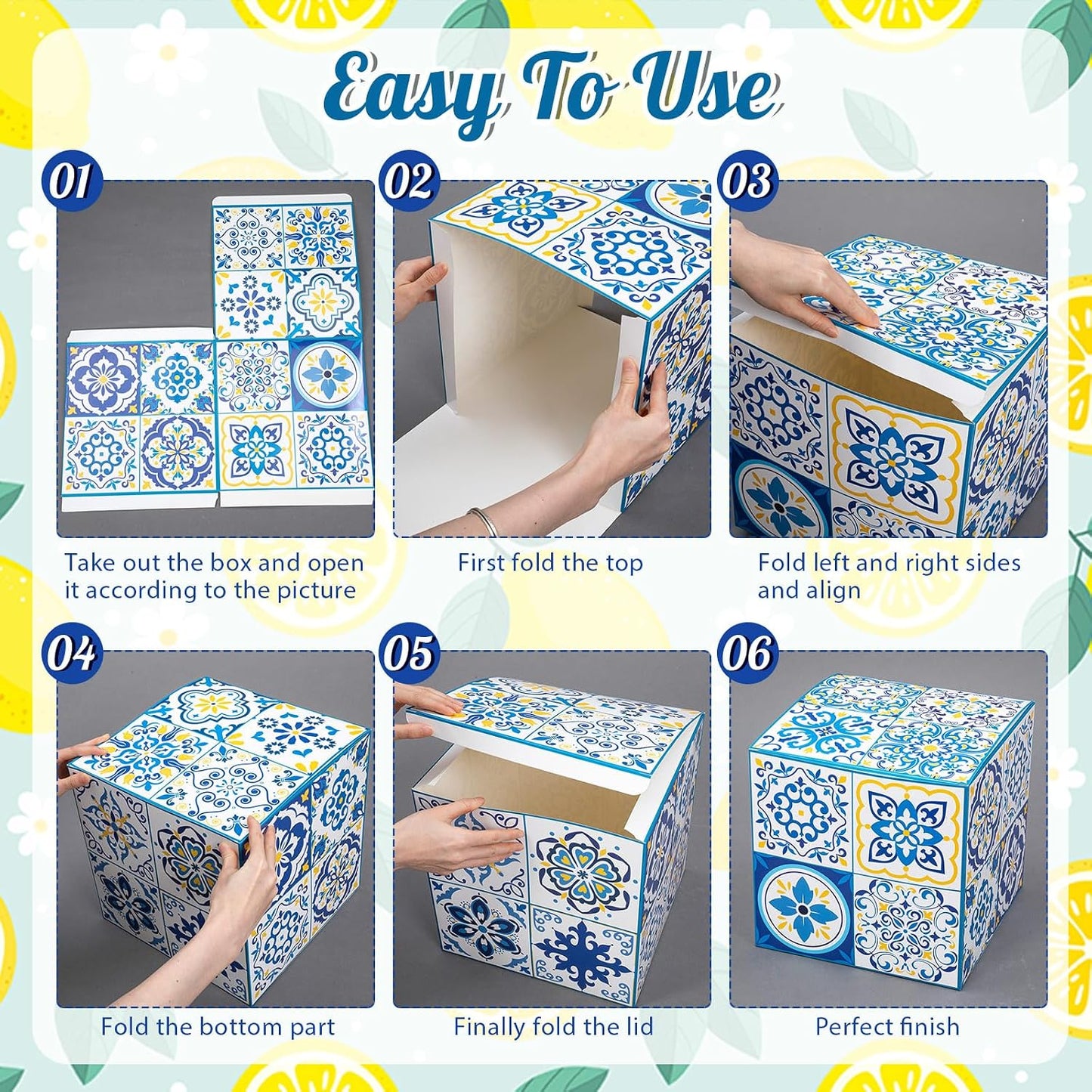 Easy To Use

01

Take out the box and open it according to the picture

02

First fold the top

03

Fold left and right sides and align

04

Fold the bottom part

05

Finally fold the lid

06

Perfect finish