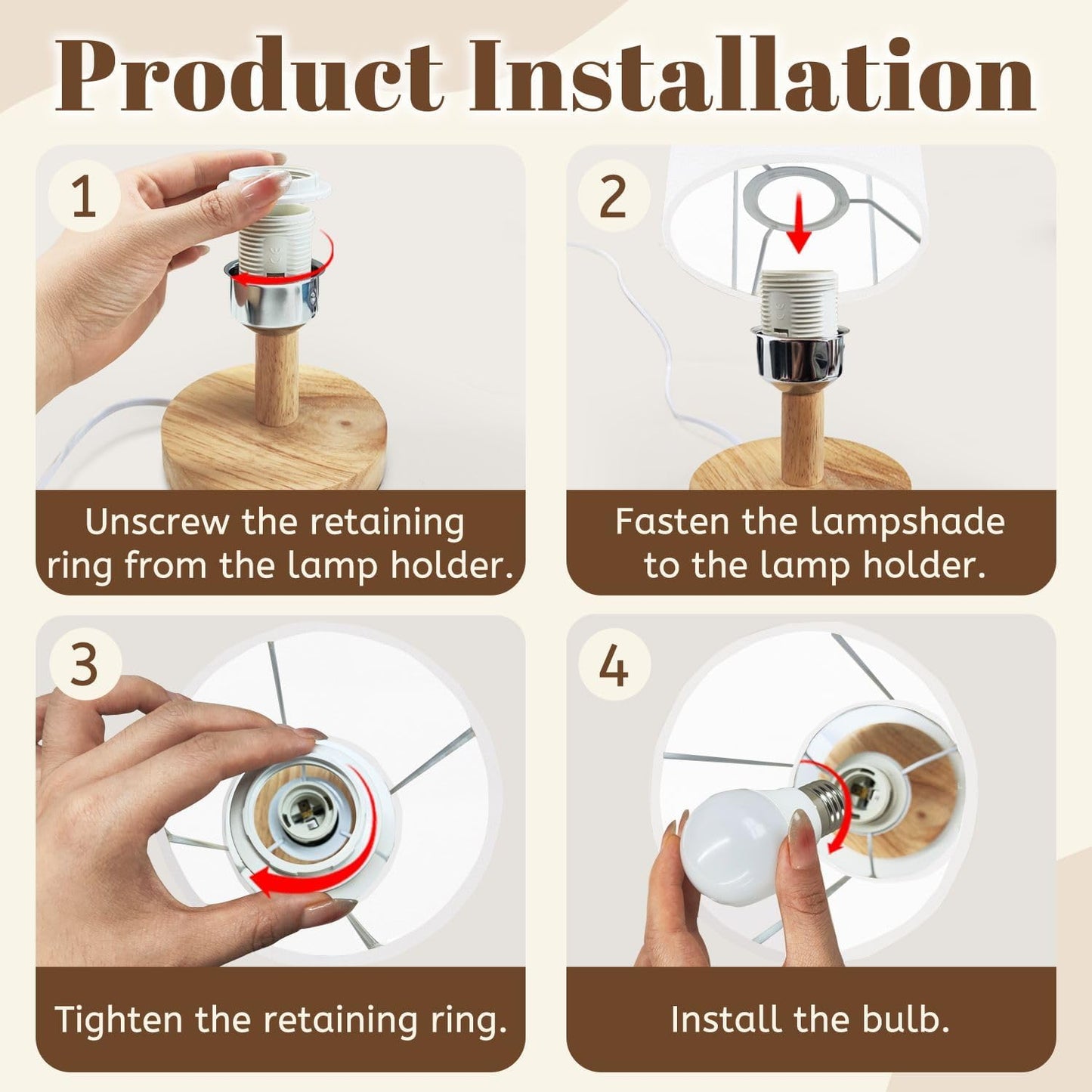 Product Installation

1

Unscrew the retaining ring from the lamp holder.

2

Fasten the lampshade to the lamp holder.

3

Tighten the retaining ring.

4

Install the bulb.