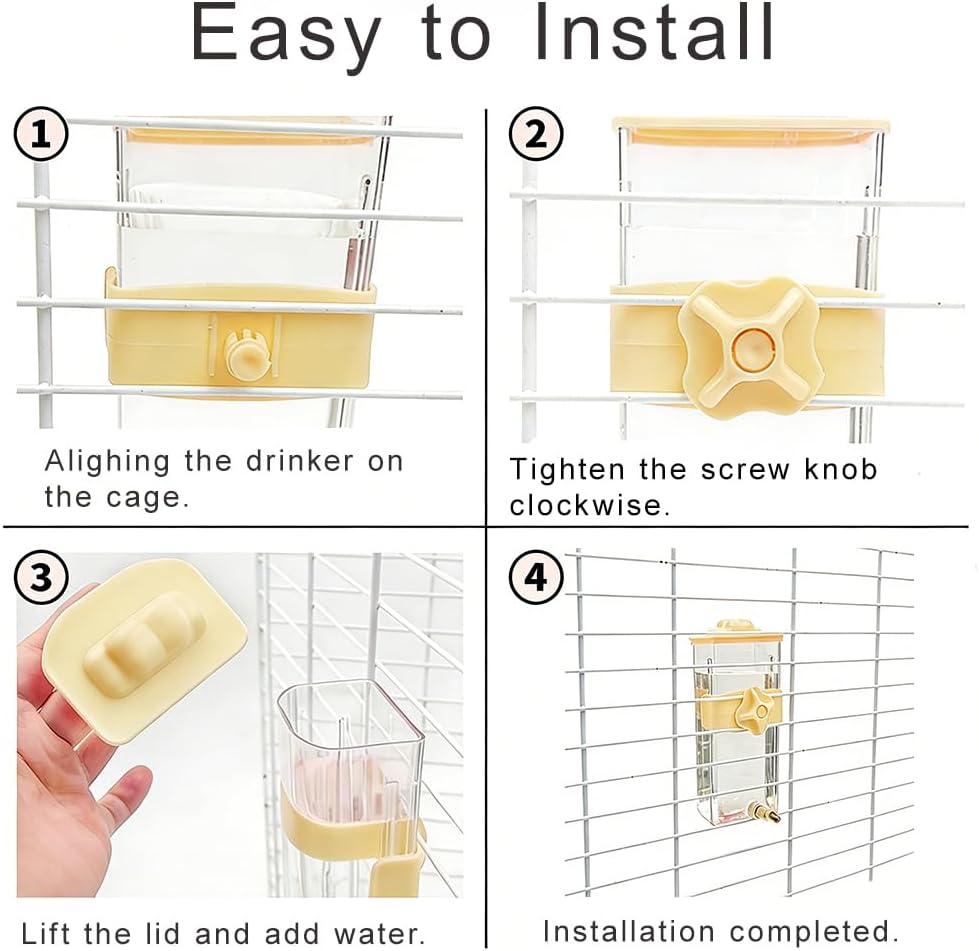 Easy to Install

1

Alighing the drinker on the cage.

2

Tighten the screw knob clockwise.

3

Lift the lid and add water.

4

Installation completed.