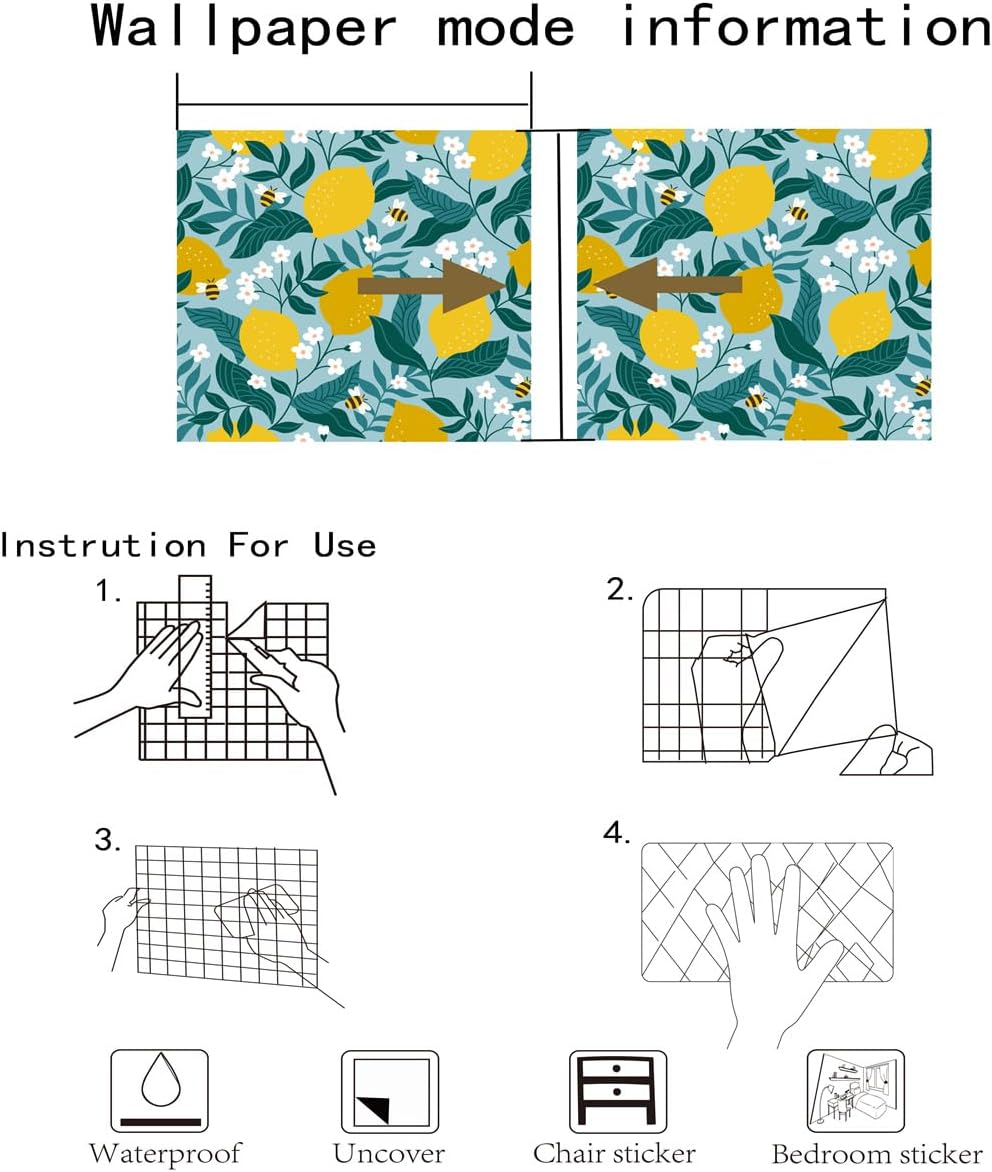 Wallpaper mode information

Instrution For Use

1.

2.

3.

4.

Waterproof

Uncover

Chair sticker

Bedroom sticker